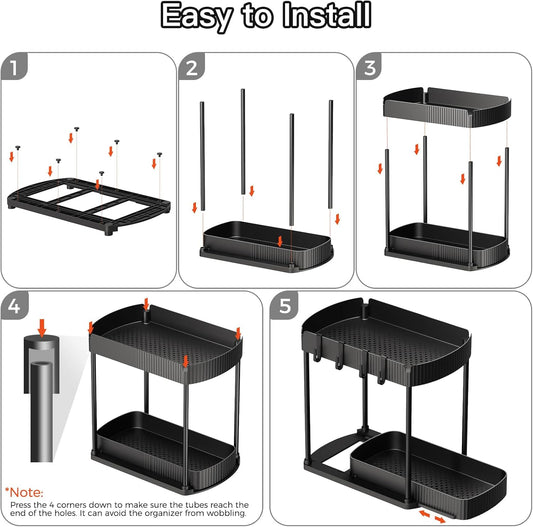 Easy to Install

1

2

3

4

*Note:
Press the 4 corners down to make sure the tubes reach the end of the holes. It can avoid the organizer from wobbling.

5